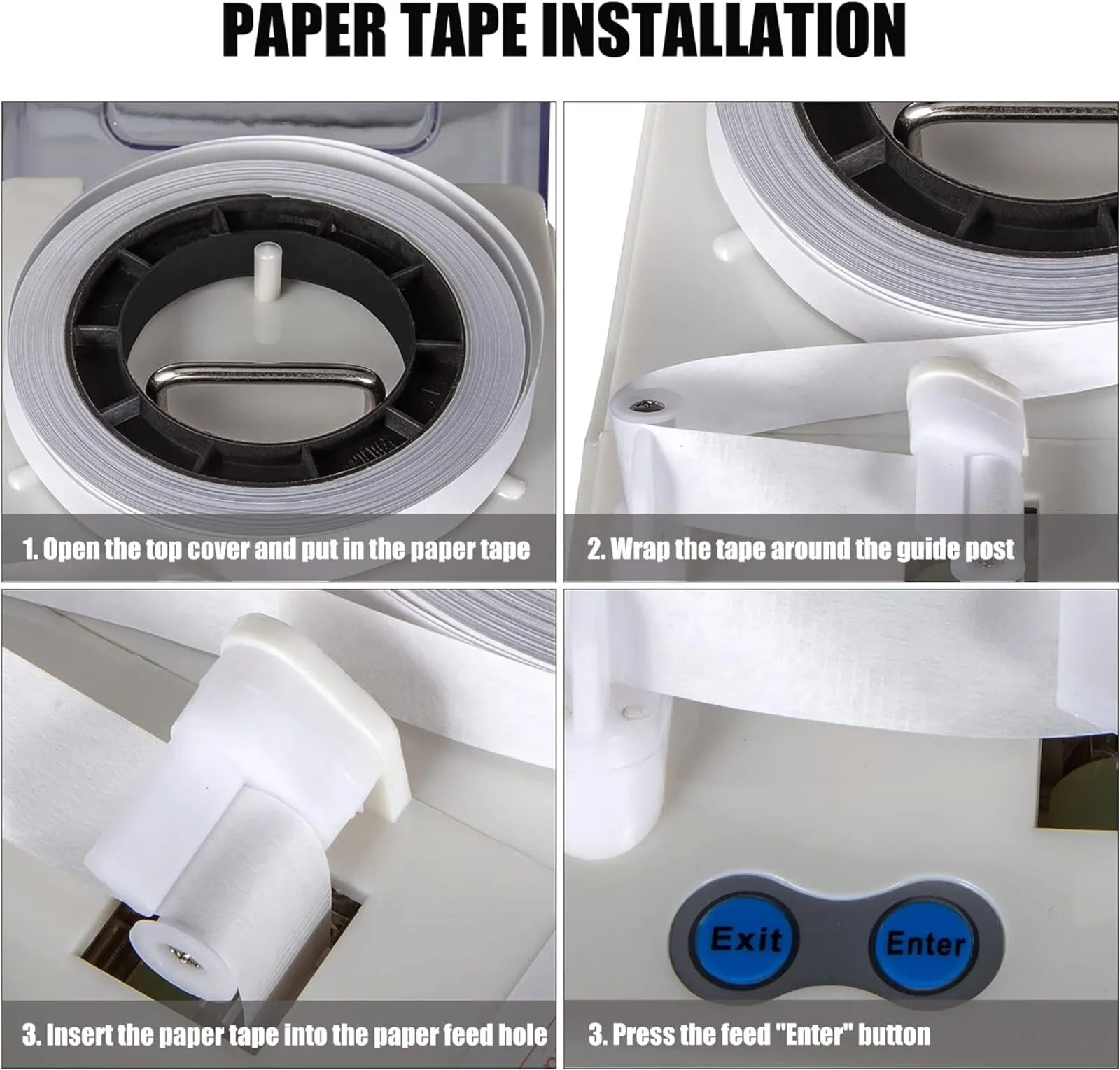 PAPER TAPE INSTALLATION

1. Open the top cover and put in the paper tape

2. Wrap the tape around the guide post

3. Insert the paper tape into the paper feed hole

Exit

Enter

3. Press the feed "Enter" button